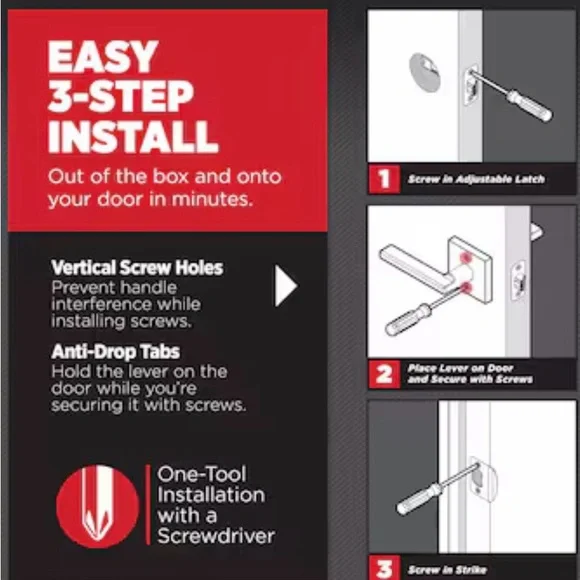 EASY 3-STEP INSTALL

Out of the box and onto your door in minutes.

Vertical Screw Holes
Prevent handle interference while installing screws.

Anti-Drop Tabs
Hold the lever on the door while you're securing it with screws.

One-Tool Installation with a Screwdriver

1 Screw in Adjustable Latch

2 Place Lever on Door and Secure with Screws

3 Screw in Strike